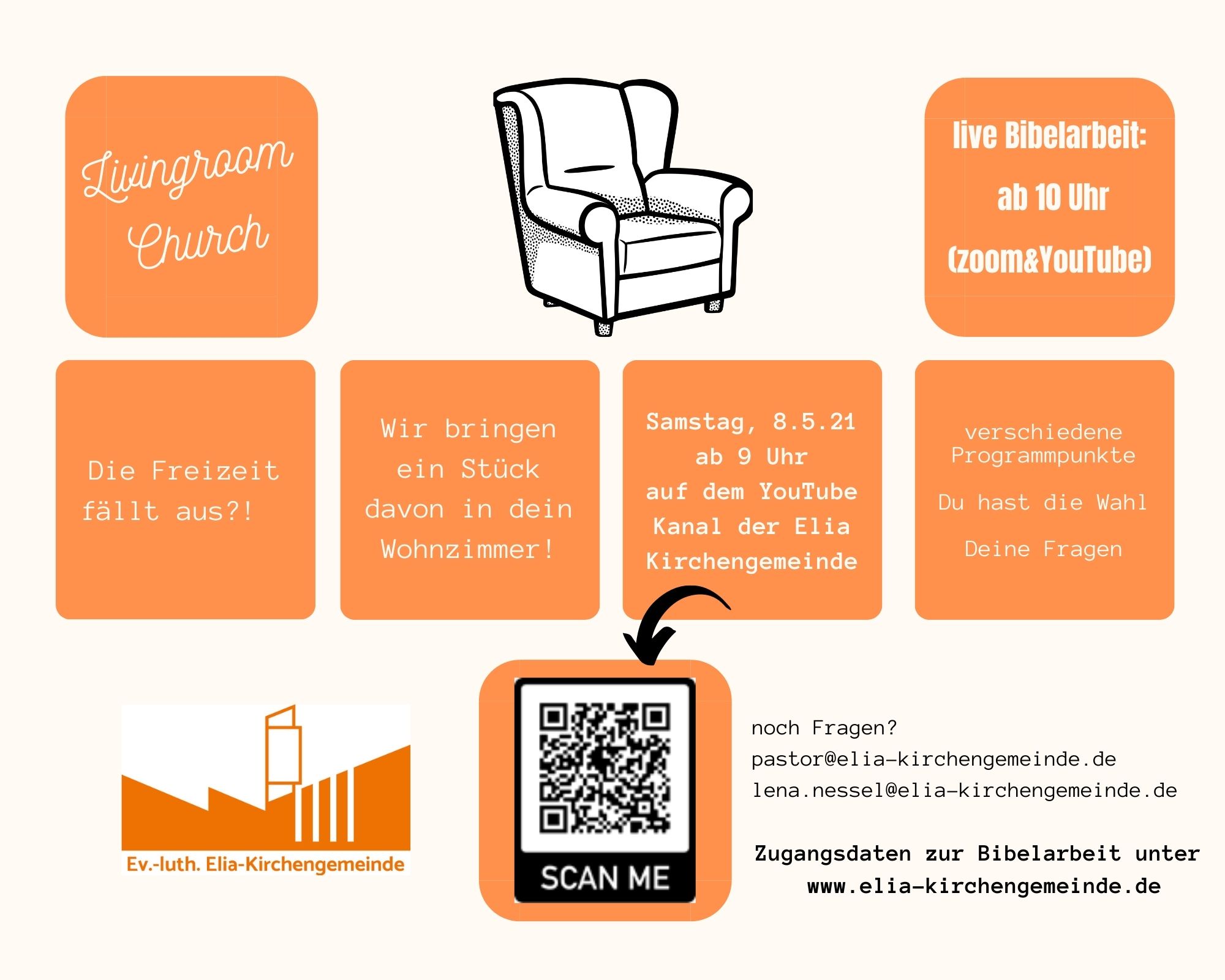 Livingroom Church

live Bibelarbeit:
ab 10 Uhr
(zoom&YouTube)

Die Freizeit fällt aus?!

Wir bringen ein Stück davon in dein Wohnzimmer!

Samstag, 8.5.21
ab 9 Uhr
auf dem YouTube Kanal der Elia Kirchengemeinde

verschiedene Programmpunkte

Du hast die Wahl

Deine Fragen

Ev.-luth. Elia-Kirchengemeinde

SCAN ME

noch Fragen?
pastor@elia-kirchengemeinde.de
lena.nessel@elia-kirchengemeinde.de

Zugangsdaten zur Bibelarbeit unter
www.elia-kirchengemeinde.de